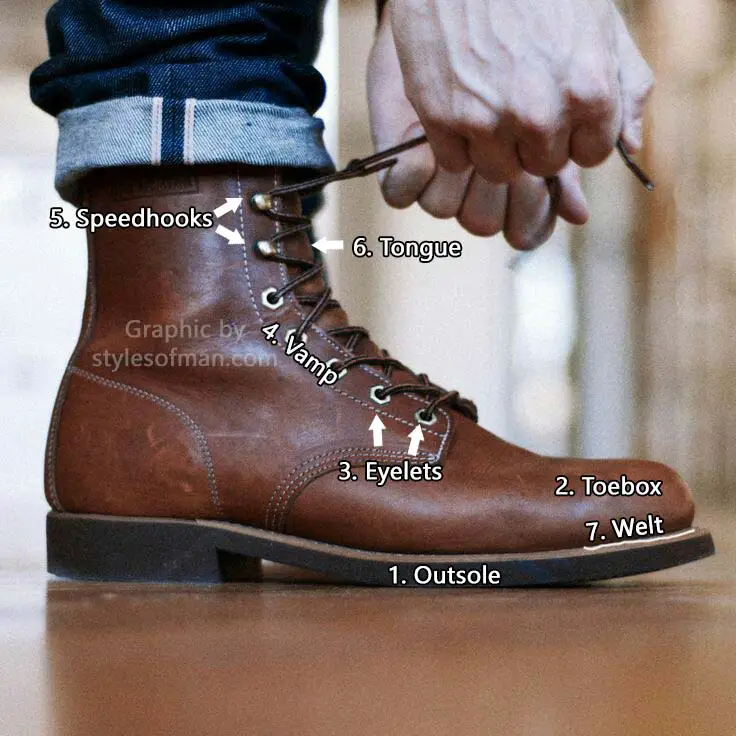 5. Speedhooks

6. Tongue

Graphic by stylesofman.com

4. Vamp

3. Eyelets

2. Toebox

7. Welt

1. Outsole